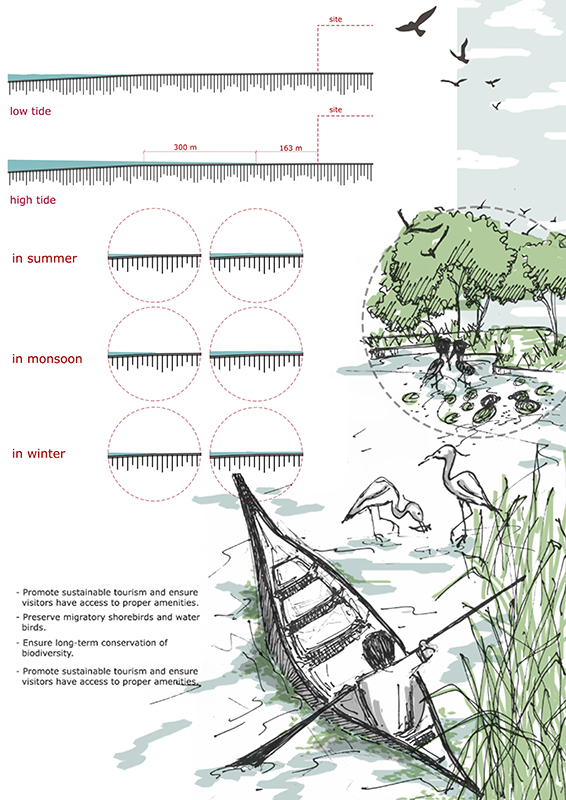 site

low tide

site

300 m

163 m

high tide

in summer

in monsoon

in winter

- Promote sustainable tourism and ensure visitors have access to proper amenities.

- Preserve migratory shorebirds and water birds.

- Ensure long-term conservation of biodiversity.

- Promote sustainable tourism and ensure visitors have access to proper amenities.