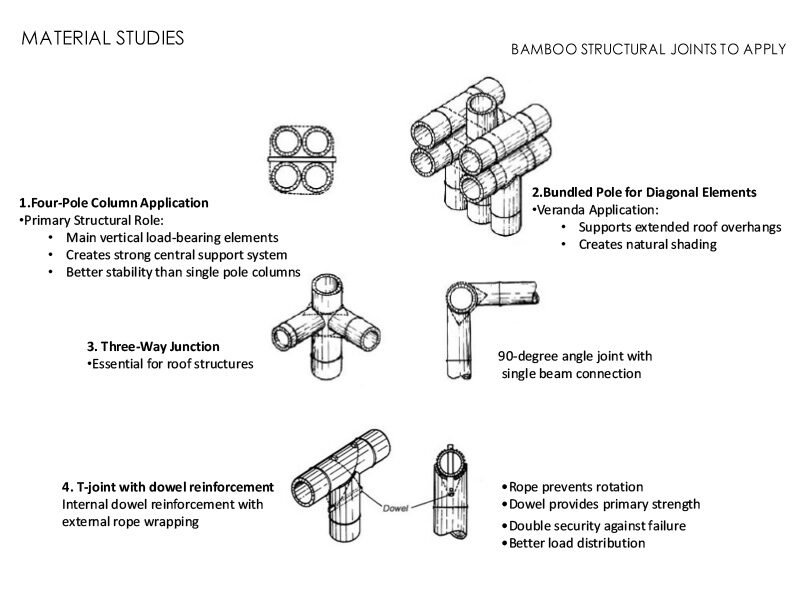 MATERIAL STUDIES

BAMBOO STRUCTURAL JOINTS TO APPLY

1.Four-Pole Column Application
•Primary Structural Role:
• Main vertical load-bearing elements
• Creates strong central support system
• Better stability than single pole columns

2.Bundled Pole for Diagonal Elements
•Veranda Application:
• Supports extended roof overhangs
• Creates natural shading

3. Three-Way Junction
•Essential for roof structures

90-degree angle joint with single beam connection

4. T-joint with dowel reinforcement
Internal dowel reinforcement with external rope wrapping

Dowel

•Rope prevents rotation
•Dowel provides primary strength
•Double security against failure
•Better load distribution